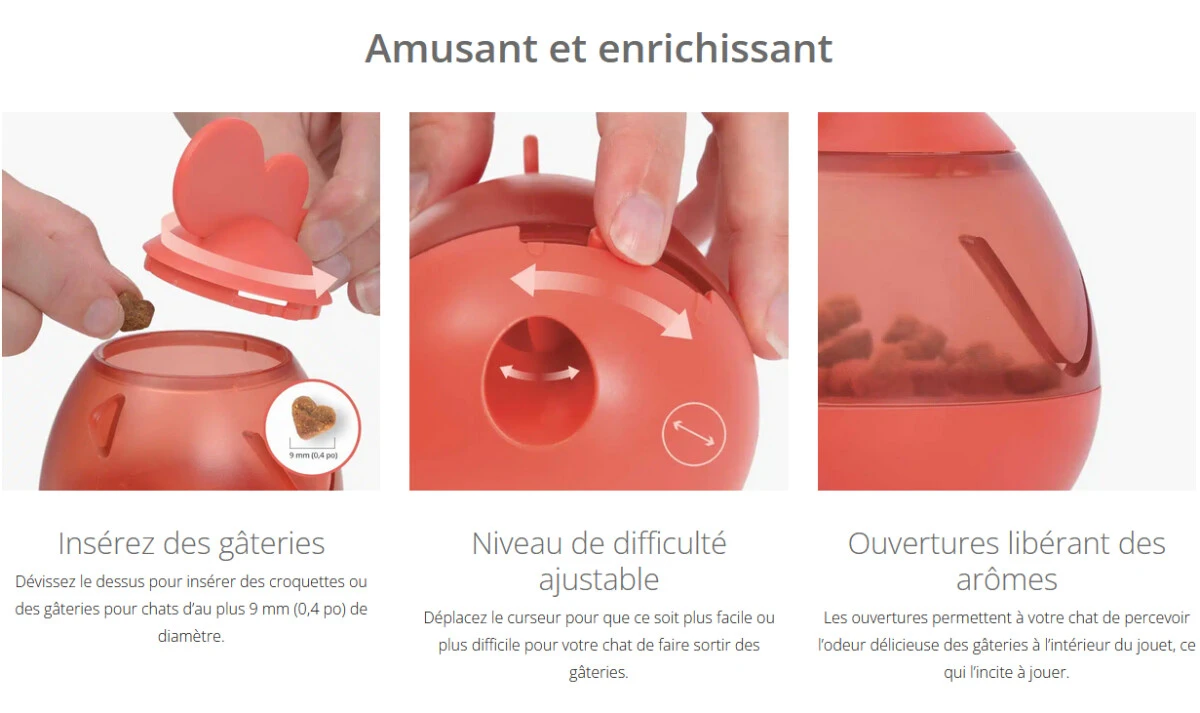 Amusant et enrichissant

9 mm (0,4 po)

Insérez des gâteries

Dévissez le dessus pour insérer des croquettes ou des gâteries pour chats d'au plus 9 mm (0,4 po) de diamètre.

Niveau de difficulté ajustable

Déplacez le curseur pour que ce soit plus facile ou plus difficile pour votre chat de faire sortir des gâteries.

Ouvertures libérant des arômes

Les ouvertures permettent à votre chat de percevoir l'odeur délicieuse des gâteries à l'intérieur du jouet, ce qui l'incite à jouer.